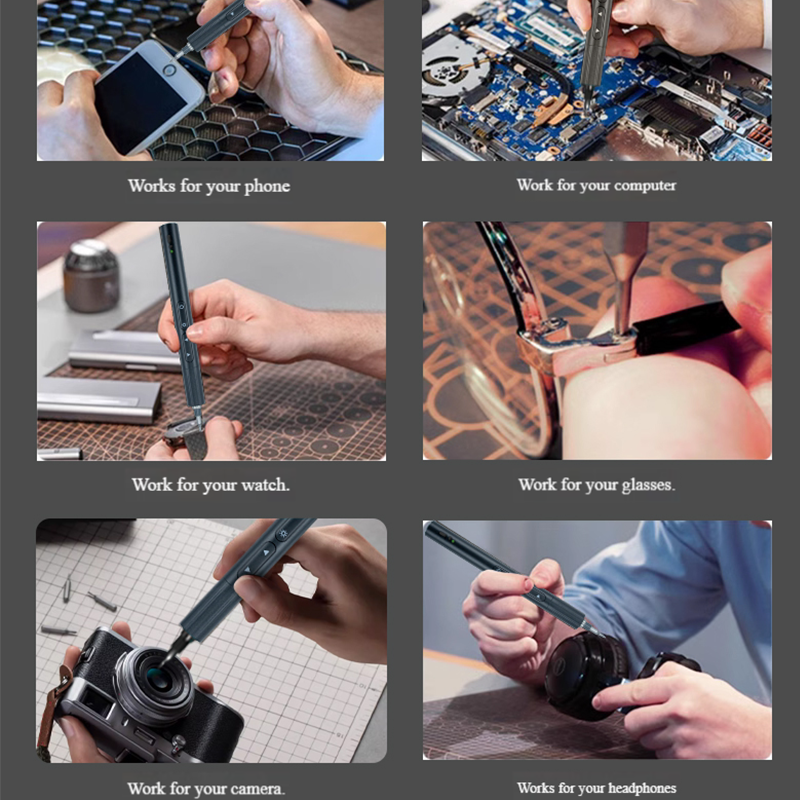 Works for your phone

Work for your computer

Work for your watch.

Work for your glasses.

Work for your camera.

Works for your headphones