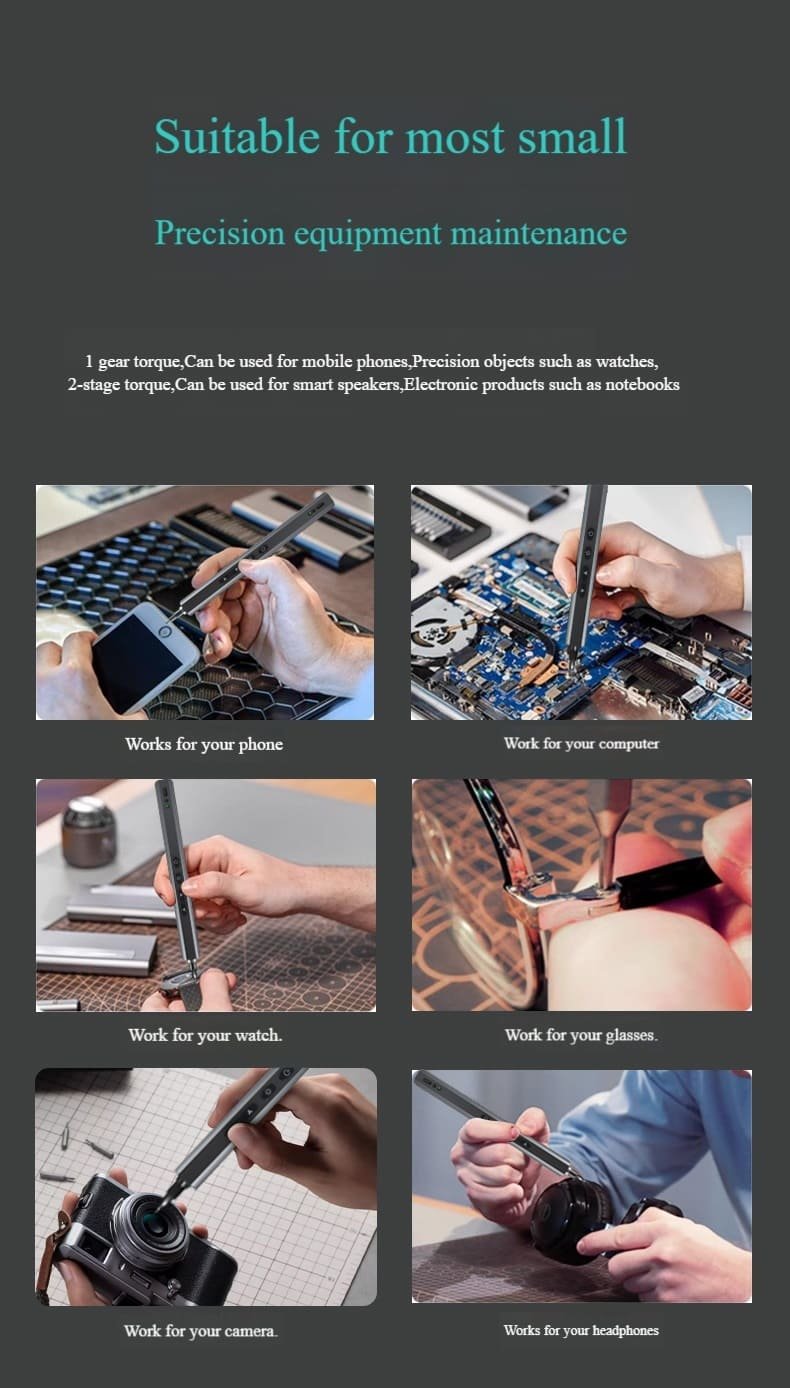 Suitable for most small

Precision equipment maintenance

1 gear torque,Can be used for mobile phones,Precision objects such as watches,
2-stage torque,Can be used for smart speakers,Electronic products such as notebooks

Works for your phone

Work for your computer

Work for your watch.

Work for your glasses.

Work for your camera.

Works for your headphones